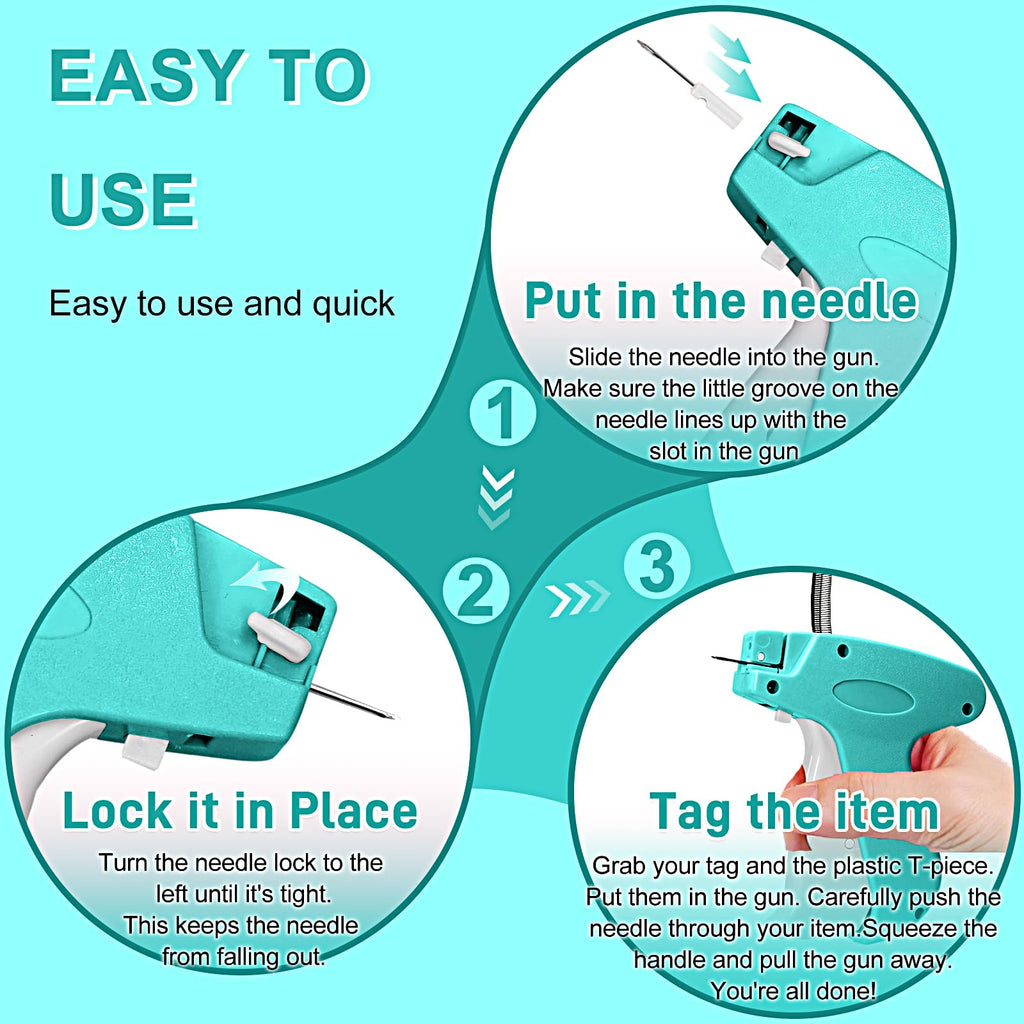 EASY TO USE

Easy to use and quick

Put in the needle

Slide the needle into the gun. Make sure the little groove on the needle lines up with the slot in the gun

1

2

3

Lock it in Place

Turn the needle lock to the left until it's tight. This keeps the needle from falling out.

Tag the item

Grab your tag and the plastic T-piece. Put them in the gun. Carefully push the needle through your item.Squeeze the handle and pull the gun away. You're all done!